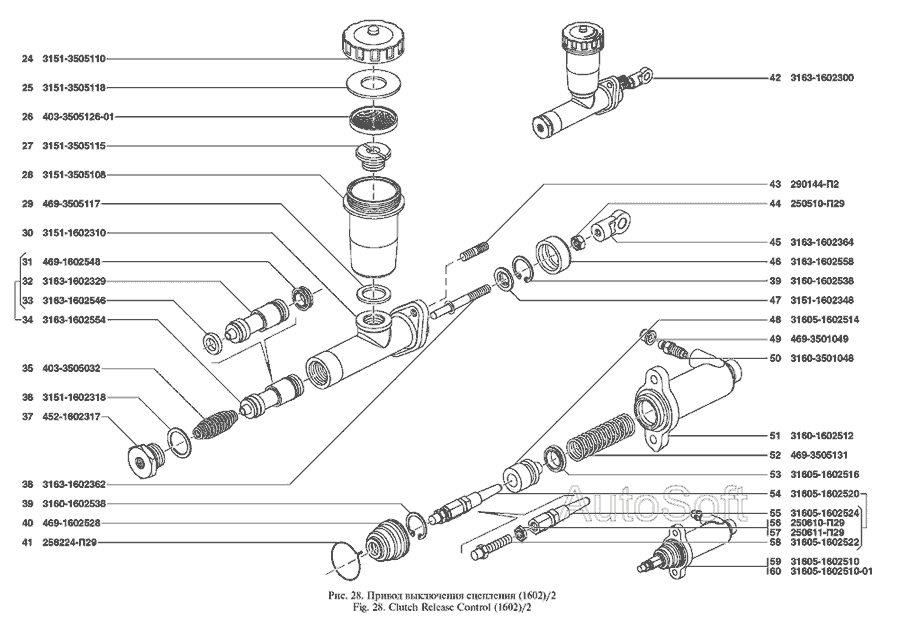 24 3151-3505110
25 3151-3505118
26 403-3505126-01
27 3151-3505115
28 3151-3505108
29 469-3505117
30 3151-1602310
31 469-1602548
32 3163-1602329
33 3163-1602546
34 3163-1602554
35 403-3505032
36 3151-1602318
37 452-1602317
38 3163-1602362
39 3160-1602538
40 469-1602528
41 258224-П29

42 3163-1602300
43 290144-П2
44 250510-П29
45 3163-1602364
46 3163-1602558
39 3160-1602538
47 3151-1602348
48 31605-1602514
49 469-3501049
50 3160-3501048
51 3160-1602512
52 469-3505131
53 31605-1602516
54 31605-1602520
55 31605-1602524
56 250610-П29
57 250611-П29
58 31605-1602522
59 31605-1602510
60 31605-1602510-01

AutoSoft

Рис. 28. Привод выключения сцепления (1602)/2
Fig. 28. Clutch Release Control (1602)/2