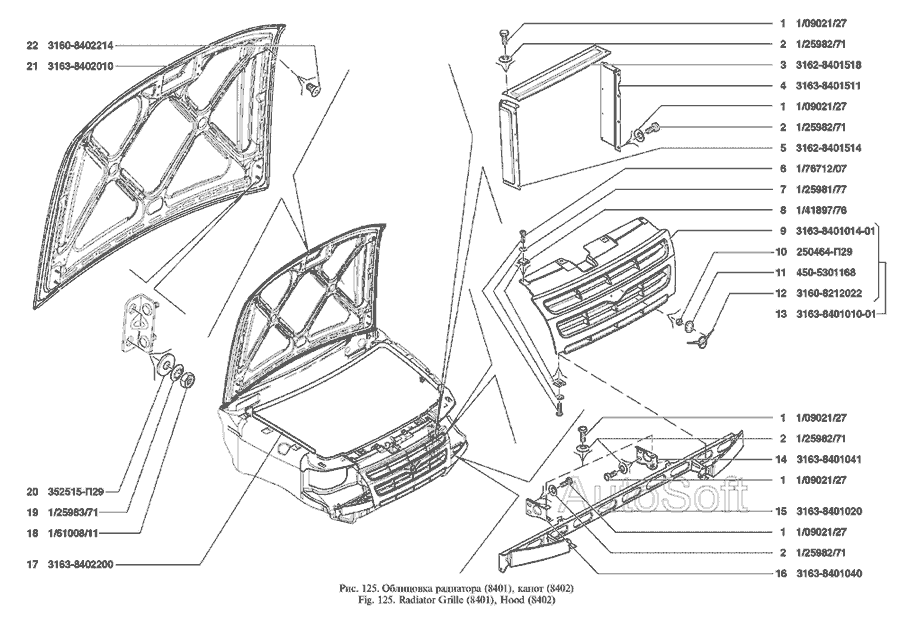 22 3160-8402214
21 3163-8402010
20 352515-П29
19 1/25983/71
18 1/61008/11
17 3163-8402200

1 1/09021/27
2 1/25982/71
3 3162-8401518
4 3163-8401511
1 1/09021/27
2 1/25982/71
5 3162-8401514
6 1/76712/07
7 1/25981/77
8 1/41897/76
9 3163-8401014-01
10 250464-П29
11 450-5301168
12 3160-8212022
13 3163-8401010-01
1 1/09021/27
2 1/25982/71
14 3163-8401041
1 1/09021/27
15 3163-8401020
1 1/09021/27
2 1/25982/71
16 3163-8401040

AutoSoft

Рис. 125. Облицовка радиатора (8401), капот (8402)
Fig. 125. Radiator Grille (8401), Hood (8402)