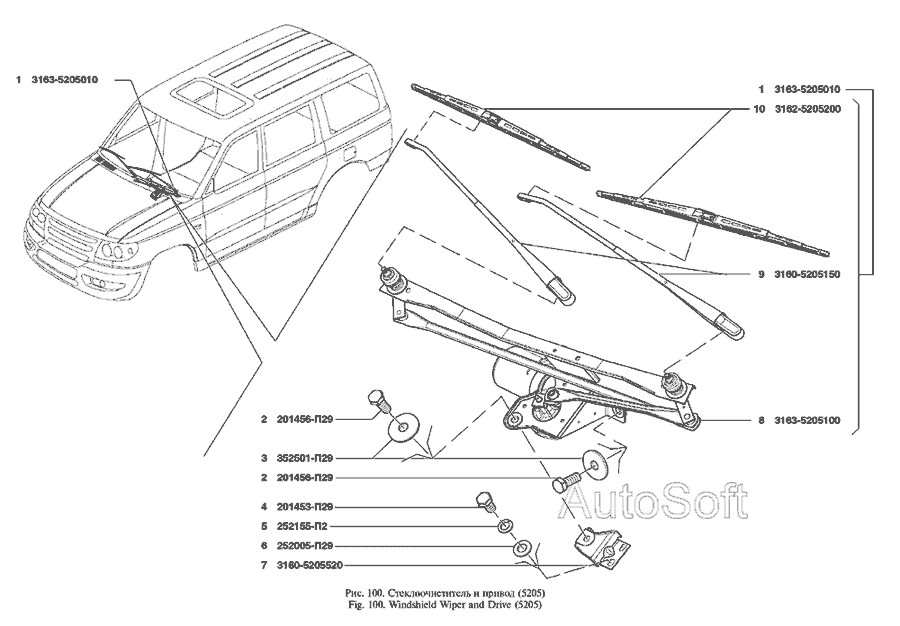 1 3163-5205010

1 3163-5205010
10 3162-5205200
9 3160-5205150
8 3163-5205100

2 201456-П29
3 352501-П29
2 201456-П29
4 201453-П29
5 252155-П2
6 252005-П29
7 3160-5205520

AutoSoft

Рис. 100. Стеклоочиститель и привод (5205)
Fig. 100. Windshield Wiper and Drive (5205)