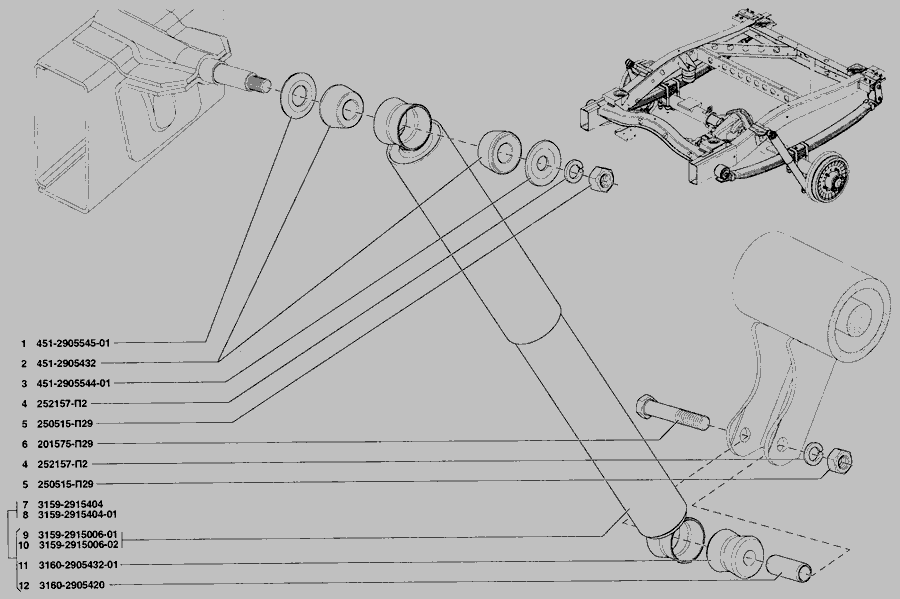 1 451-2905545-01
2 451-2905432
3 451-2905544-01
4 252157-П2
5 250515-П29
6 201575-П29
4 252157-П2
5 250515-П29
7 3159-2915404
8 3159-2915404-01
9 3159-2915006-01
10 3159-2915006-02
11 3160-2905432-01
12 3160-2905420