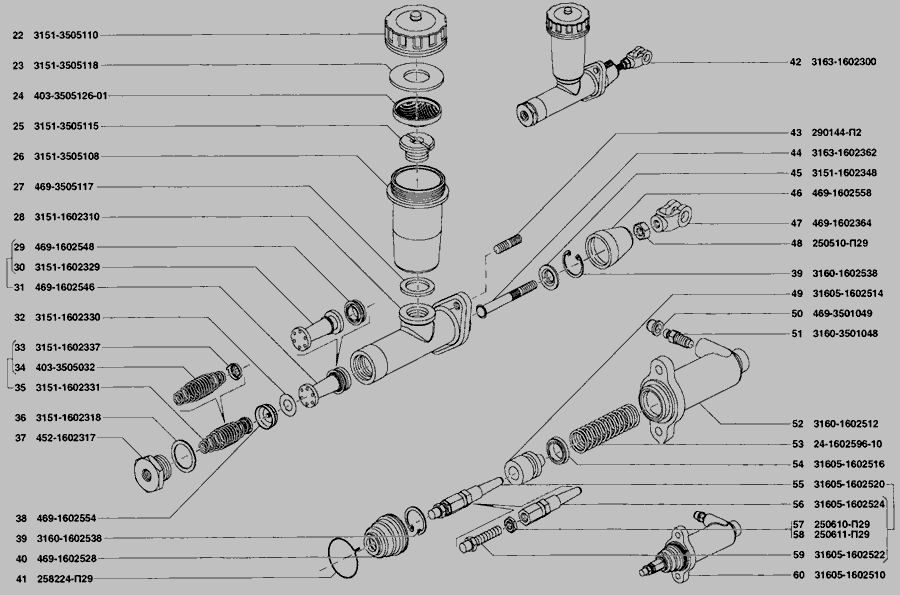 22 3151-3505110
23 3151-3505118
24 403-3505126-01
25 3151-3505115
26 3151-3505108
27 469-3505117
28 3151-1602310
29 469-1602548
30 3151-1602329
31 469-1602546
32 3151-1602330
33 3151-1602337
34 403-3505032
35 3151-1602331
36 3151-1602318
37 452-1602317
38 469-1602554
39 3160-1602538
40 469-1602528
41 258224-П29

42 3163-1602300
43 290144-П2
44 3163-1602362
45 3151-1602348
46 469-1602558
47 469-1602364
48 250510-П29
39 3160-1602538
49 31605-1602514
50 469-3501049
51 3160-3501048
52 3160-1602512
53 24-1602596-10
54 31605-1602516
55 31605-1602520
56 31605-1602524
57 250610-П29
58 250611-П29
59 31605-1602522
60 31605-1602510