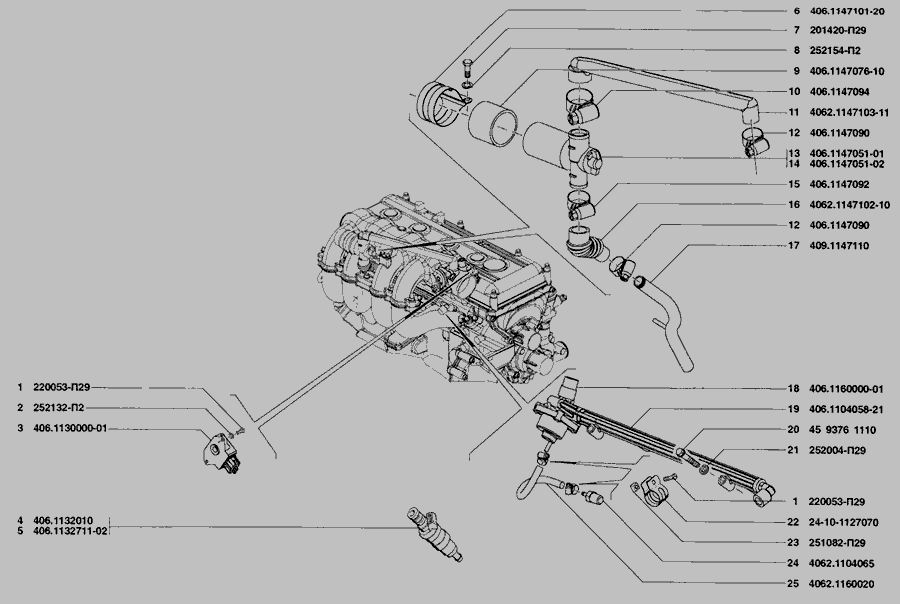 6 406.1147101-20
7 201420-П29
8 252154-П2
9 406.1147076-10
10 406.1147094
11 4062.1147103-11
12 406.1147090
13 406.1147051-01
14 406.1147051-02
15 406.1147092
16 4062.1147102-10
12 406.1147090
17 409.1147110
18 406.1160000-01
19 406.1104058-21
20 45 9376 1110
21 252004-П29
1 220053-П29
22 24-10-1127070
23 251082-П29
24 4062.1104065
25 4062.1160020

1 220053-П29
2 252132-П2
3 406.1130000-01

4 406.1132010
5 406.1132711-02