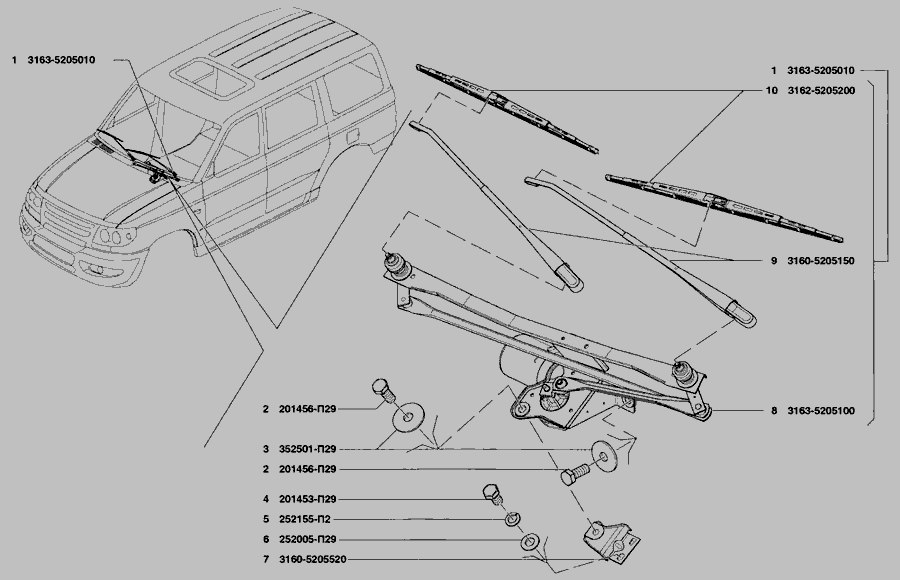 1 3163-5205010

1 3163-5205010
10 3162-5205200
9 3160-5205150
8 3163-5205100

2 201456-П29
3 352501-П29
2 201456-П29
4 201453-П29
5 252155-П2
6 252005-П29
7 3160-5205520