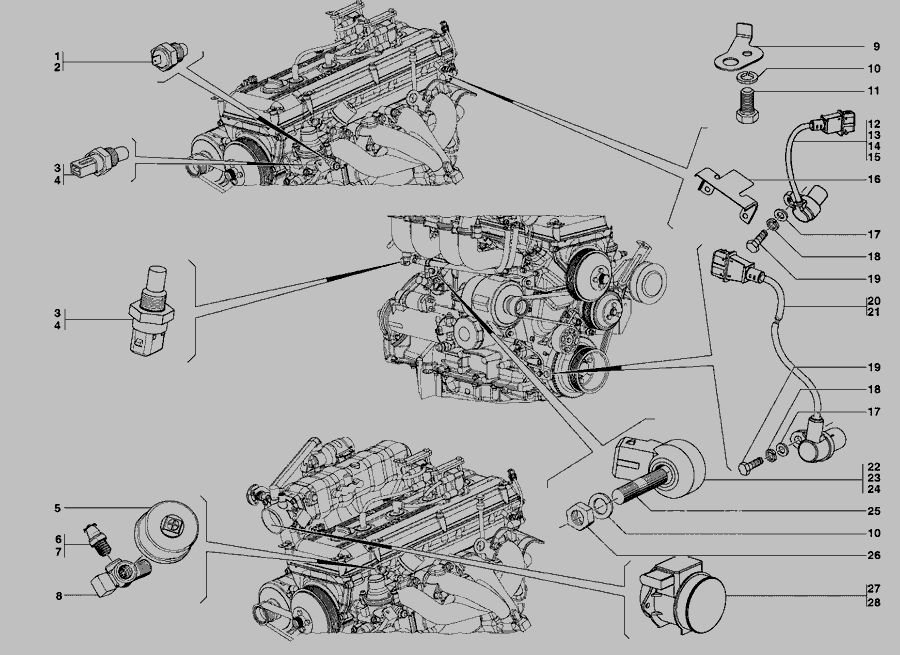 1
2
3
4
3
4
5
6
7
8
9
10
11
12
13
14
15
16
17
18
19
20
21
19
18
17
22
23
24
25
10
26
27
28