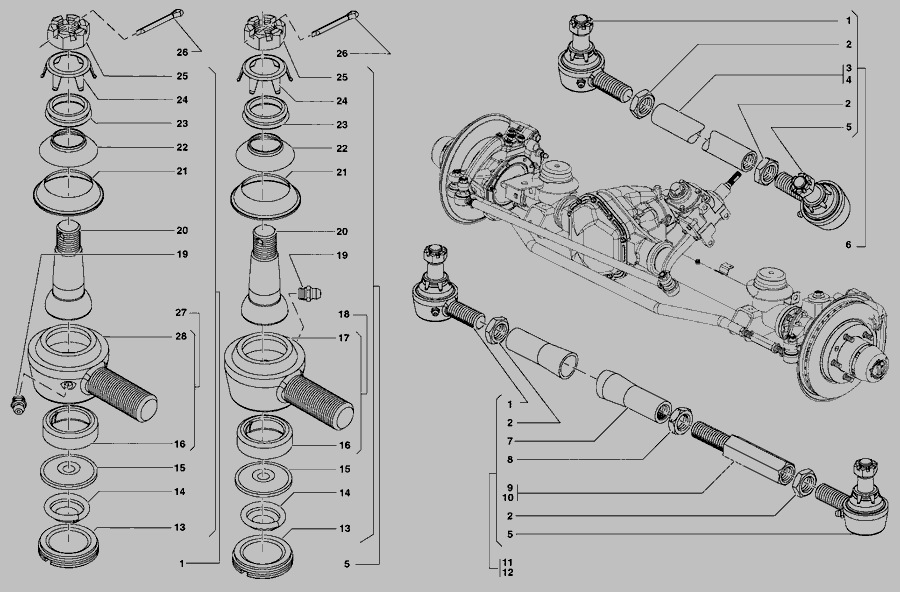 26
25
24
23
22
21
20
19
27
28
16
15
14
13
1

26
25
24
23
22
21
20
19
18
17
16
15
14
13
5

1
2
3
4
2
5
6

1
2
7
8
9
10
2
5
11
12