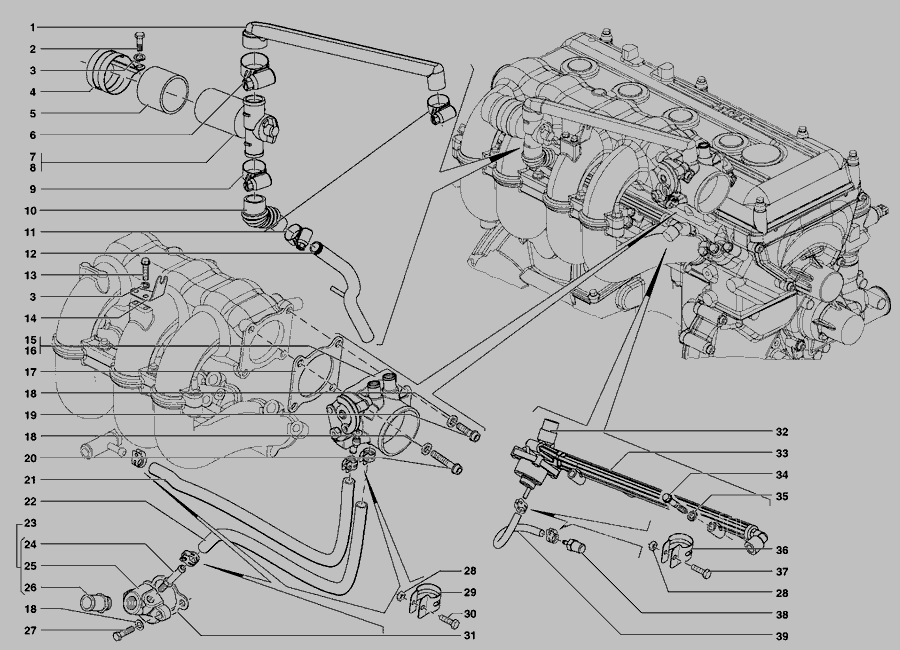 1
2
3
4
5
6
7
8
9
10
11
12
13
3
14
15
16
17
18
19
18
20
21
22
23
24
25
26
18
27
28
29
30
31
32
33
34
35
36
37
28
38
39