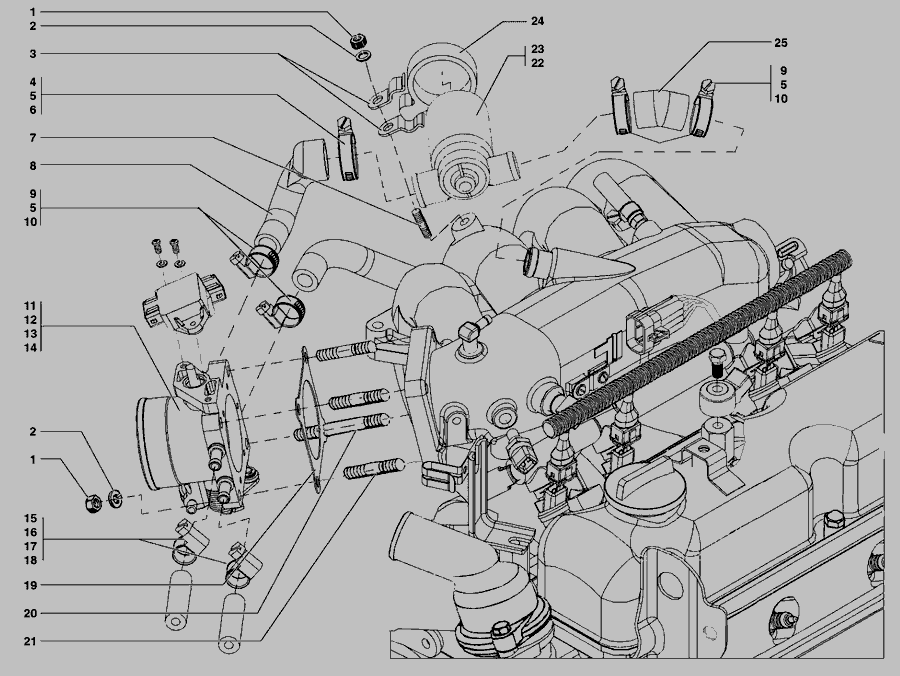 1
2
3
4
5
6
7
8
9
5
10
11
12
13
14
2
1
15
16
17
18
19
20
21
24
23
22
25
9
5
10