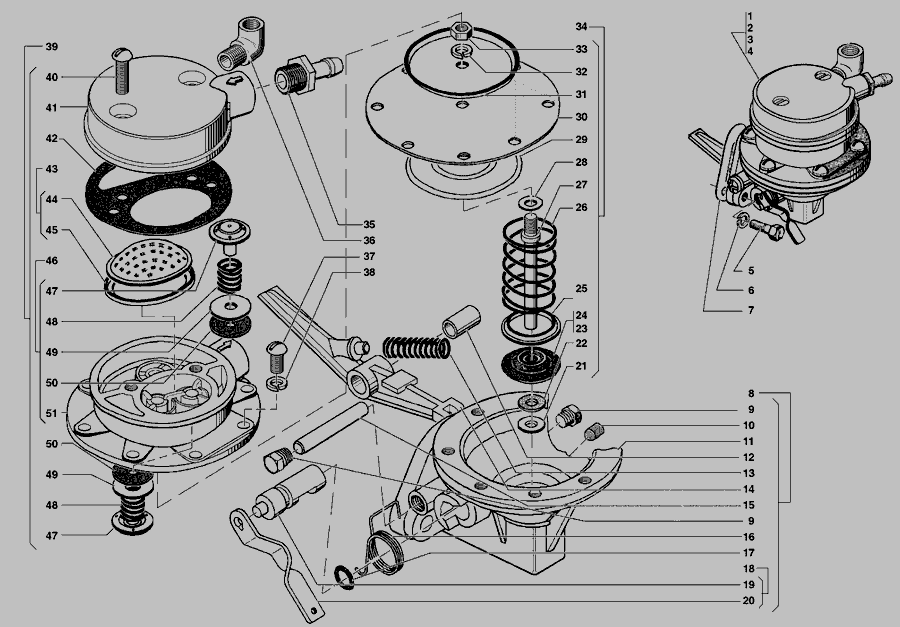 39
40
41
42
43
44
45
46
47
48
49
50
51
50
49
48
47
35
36
37
38
34
33
32
31
30
29
28
27
26
25
24
23
22
21
1
2
3
4
5
6
7
8
9
10
11
12
13
14
15
9
16
17
18
19
20