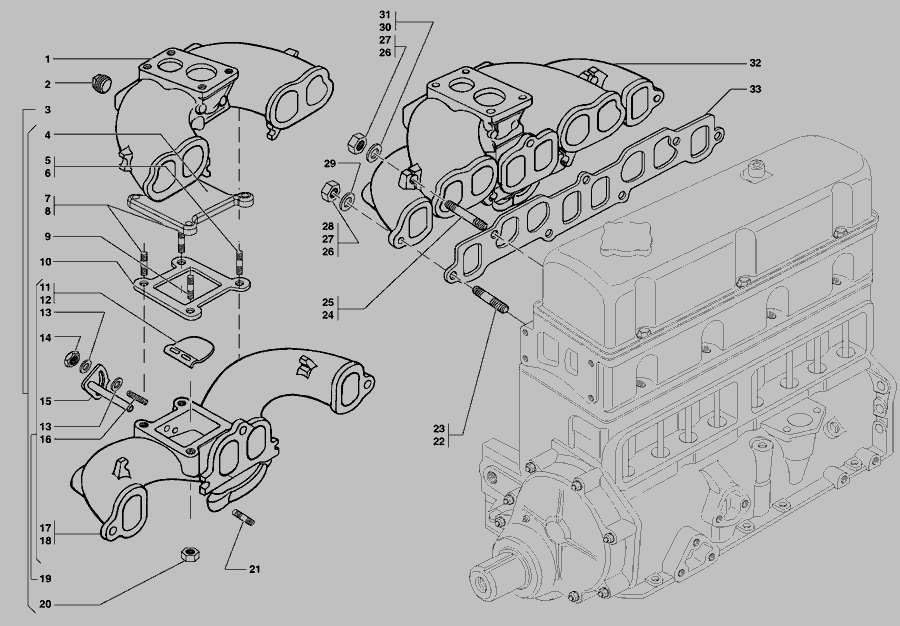 1
2
3
4
5
6
7
8
9
10
11
12
13
14
15
13
16
17
18
19
20
21
31
30
27
26
29
28
27
26
25
24
23
22
32
33