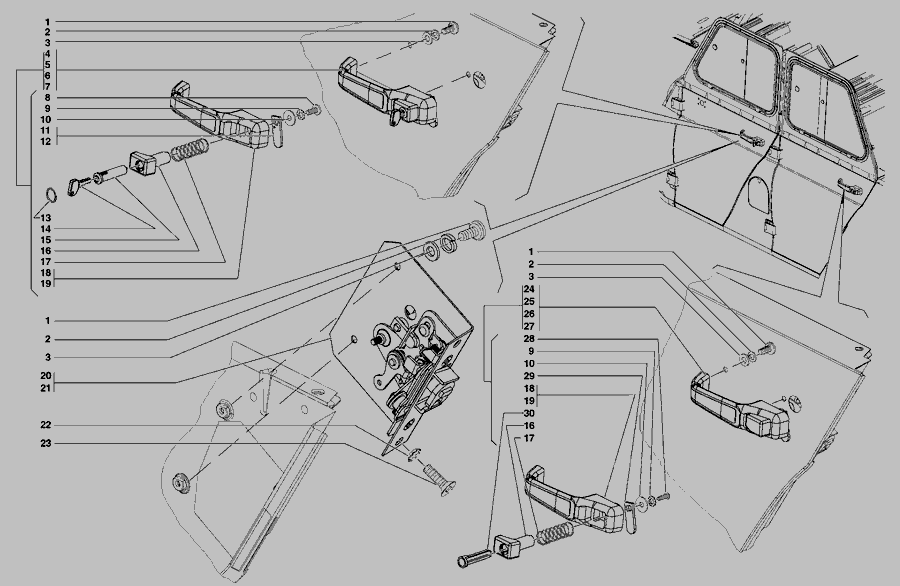 1
2
3
4
5
6
7
8
9
10
11
12
13
14
15
16
17
18
19
1
2
3
20
21
22
23
1
2
3
24
25
26
27
28
9
10
29
18
19
30
16
17