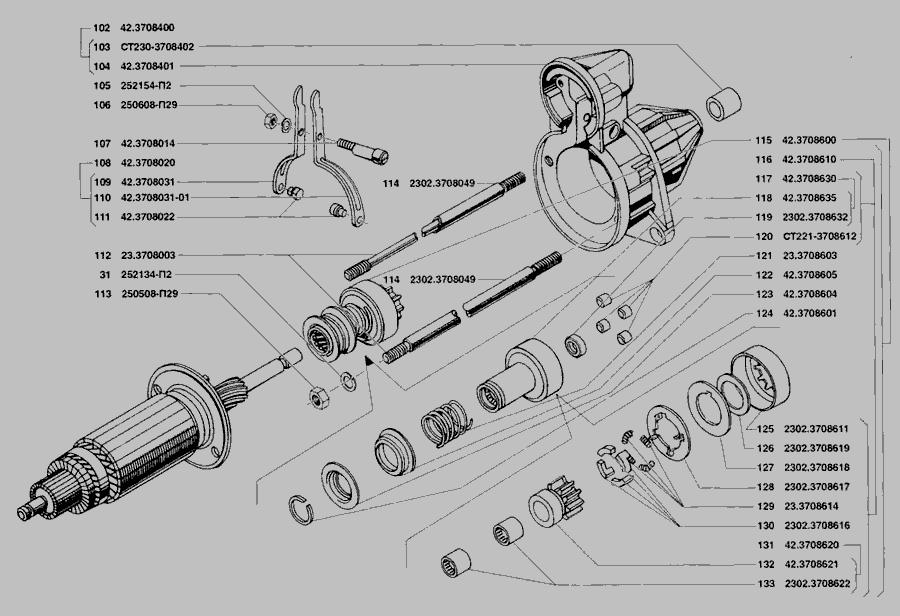 102 42.3708400
103 СТ230-3708402
104 42.3708401
105 252154-П2
106 250608-П29
107 42.3708014
108 42.3708020
109 42.3708031
110 42.3708031-01
111 42.3708022
112 23.3708003
31 252134-П2
113 250508-П29
114 2302.3708049
114 2302.3708049
115 42.3708600
116 42.3708610
117 42.3708630
118 42.3708635
119 2302.3708632
120 СТ221-3708612
121 23.3708603
122 42.3708605
123 42.3708604
124 42.3708601
125 2302.3708611
126 2302.3708619
127 2302.3708618
128 2302.3708617
129 23.3708614
130 2302.3708616
131 42.3708620
132 42.3708621
133 2302.3708622