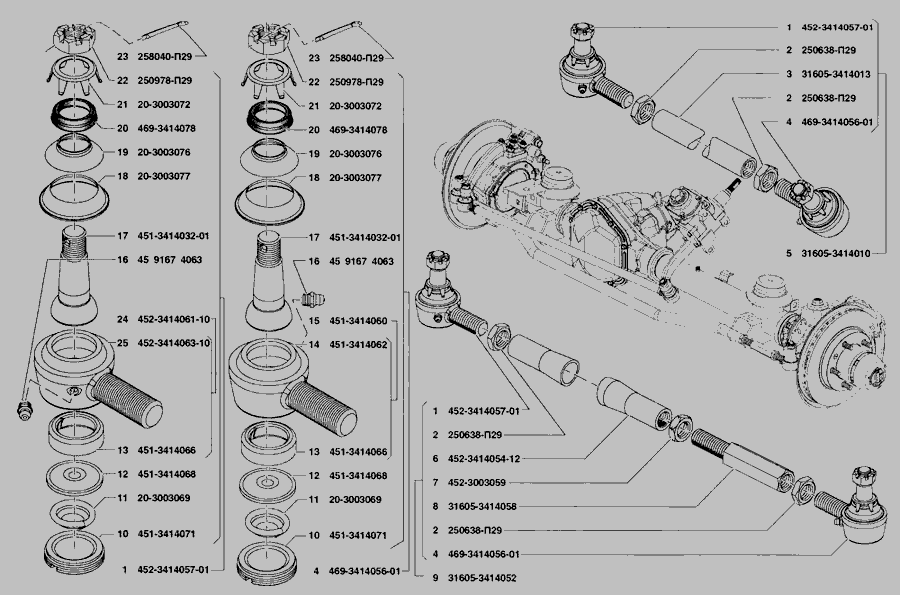 23 258040-П29
22 250978-П29
21 20-3003072
20 469-3414078
19 20-3003076
18 20-3003077
17 451-3414032-01
16 45 9167 4063
24 452-3414061-10
25 452-3414063-10
13 451-3414066
12 451-3414068
11 20-3003069
10 451-3414071
1 452-3414057-01

23 258040-П29
22 250978-П29
21 20-3003072
20 469-3414078
19 20-3003076
18 20-3003077
17 451-3414032-01
16 45 9167 4063
15 451-3414060
14 451-3414062
13 451-3414066
12 451-3414068
11 20-3003069
10 451-3414071
4 469-3414056-01

1 452-3414057-01
2 250638-П29
3 31605-3414013
2 250638-П29
4 469-3414056-01
5 31605-3414010

1 452-3414057-01
2 250638-П29
6 452-3414054-12
7 452-3003059
8 31605-3414058
2 250638-П29
4 469-3414056-01
9 31605-3414052