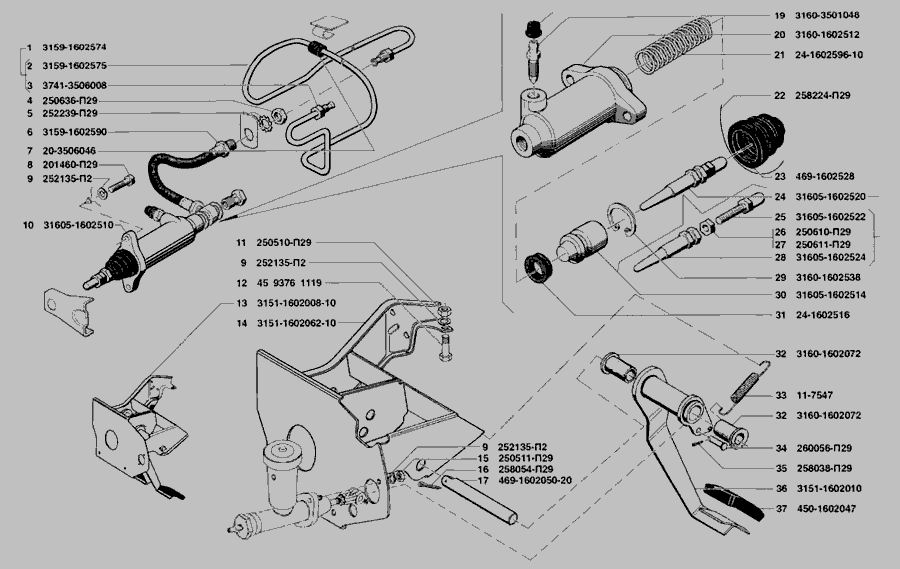 1 3159-1602574
2 3159-1602575
3 3741-3506008
4 250636-П29
5 252239-П29
6 3159-1602590
7 20-3506046
8 201460-П29
9 252135-П2
10 31605-1602510
11 250510-П29
9 252135-П2
12 45 9376 1119
13 3151-1602008-10
14 3151-1602062-10
9 252135-П2
15 250511-П29
16 258054-П29
17 469-1602050-20
19 3160-3501048
20 3160-1602512
21 24-1602596-10
22 258224-П29
23 469-1602528
24 31605-1602520
25 31605-1602522
26 250610-П29
27 250611-П29
28 31605-1602524
29 3160-1602538
30 31605-1602514
31 24-1602516
32 3160-1602072
33 11-7547
32 3160-1602072
34 260056-П29
35 258038-П29
36 3151-1602010
37 450-1602047