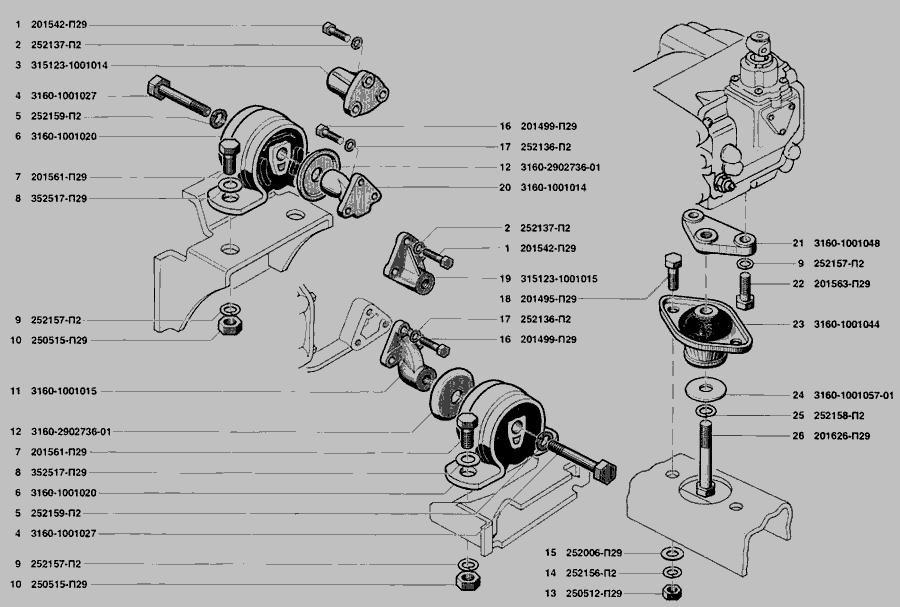 1 201542-П29
2 252137-П2
3 315123-1001014
4 3160-1001027
5 252159-П2
6 3160-1001020
7 201561-П29
8 352517-П29
9 252157-П2
10 250515-П29
11 3160-1001015
12 3160-2902736-01
7 201561-П29
8 352517-П29
6 3160-1001020
5 252159-П2
4 3160-1001027
9 252157-П2
10 250515-П29

16 201499-П29
17 252136-П2
12 3160-2902736-01
20 3160-1001014
2 252137-П2
1 201542-П29
19 315123-1001015
18 201495-П29
17 252136-П2
16 201499-П29

21 3160-1001048
9 252157-П2
22 201563-П29
23 3160-1001044
24 3160-1001057-01
25 252158-П2
26 201626-П29
15 252006-П29
14 252156-П2
13 250512-П29