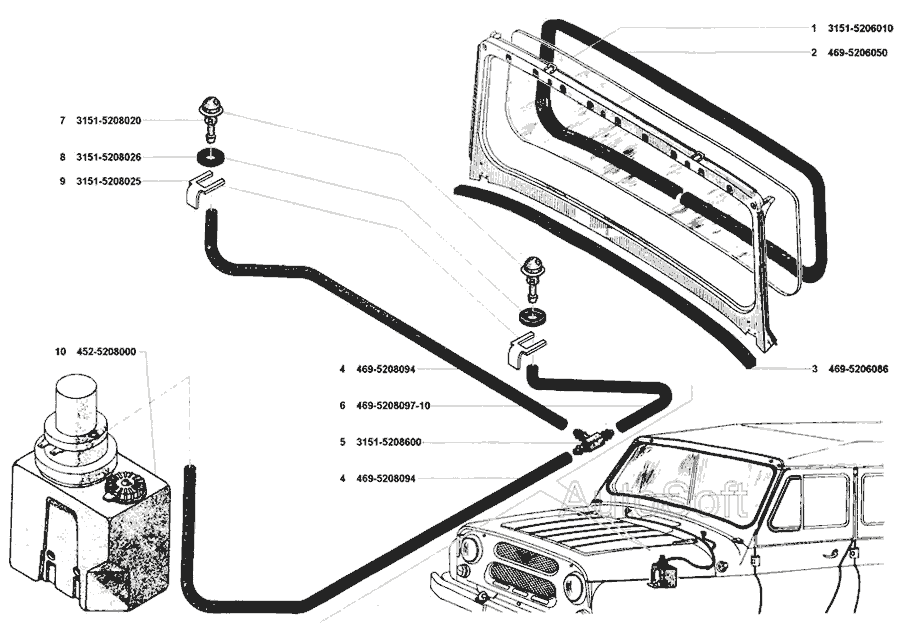 1 3151-5206010
2 469-5206050
7 3151-5208020
8 3151-5208026
9 3151-5208025
10 452-5208000
4 469-5208094
3 469-5206086
6 469-5208097-10
5 3151-5208600
4 469-5208094
AutoSoft