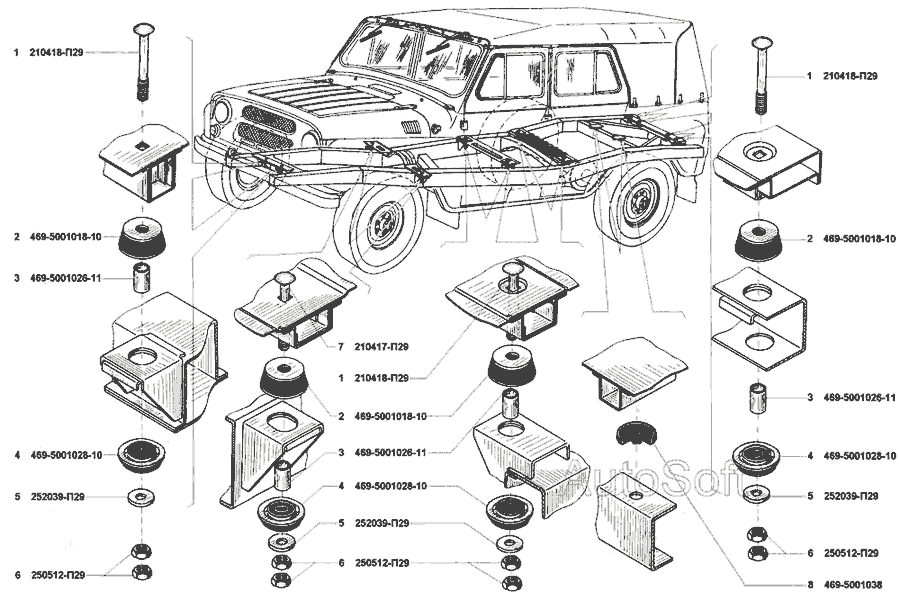 1 210418-П29
2 469-5001018-10
3 469-5001026-11
4 469-5001028-10
5 252039-П29
6 250512-П29

7 210417-П29
1 210418-П29
2 469-5001018-10
3 469-5001026-11
4 469-5001028-10
5 252039-П29
6 250512-П29

1 210418-П29
2 469-5001018-10
3 469-5001026-11
4 469-5001028-10
5 252039-П29
6 250512-П29
8 469-5001038

AutoSoft