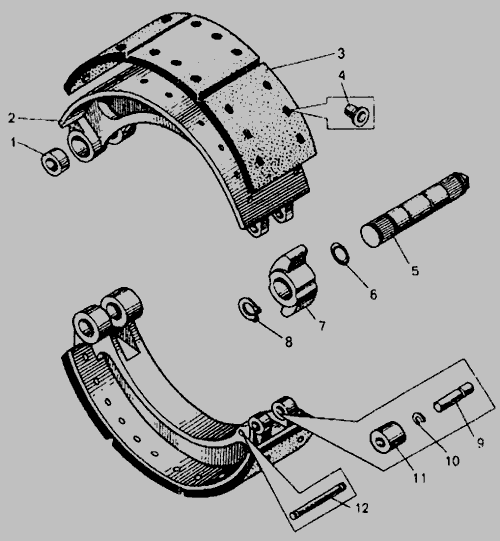 3
4
2
1
5
6
7
8
9
10
11
12