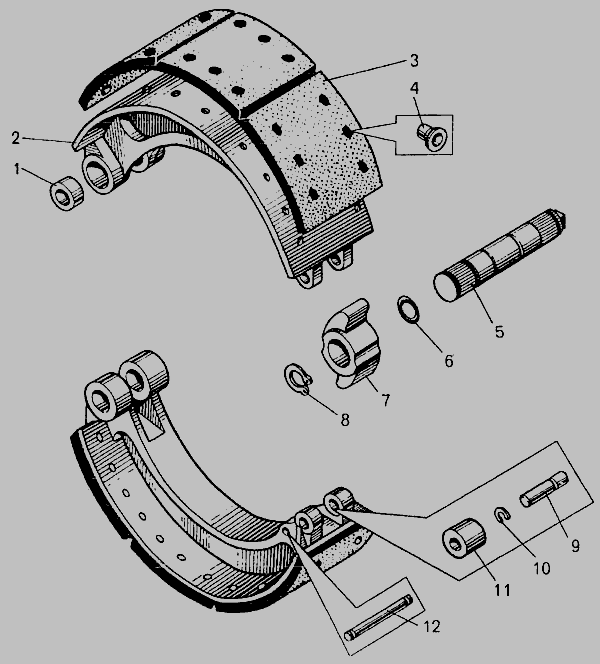 3
4
2
1
5
6
7
8
9
10
11
12