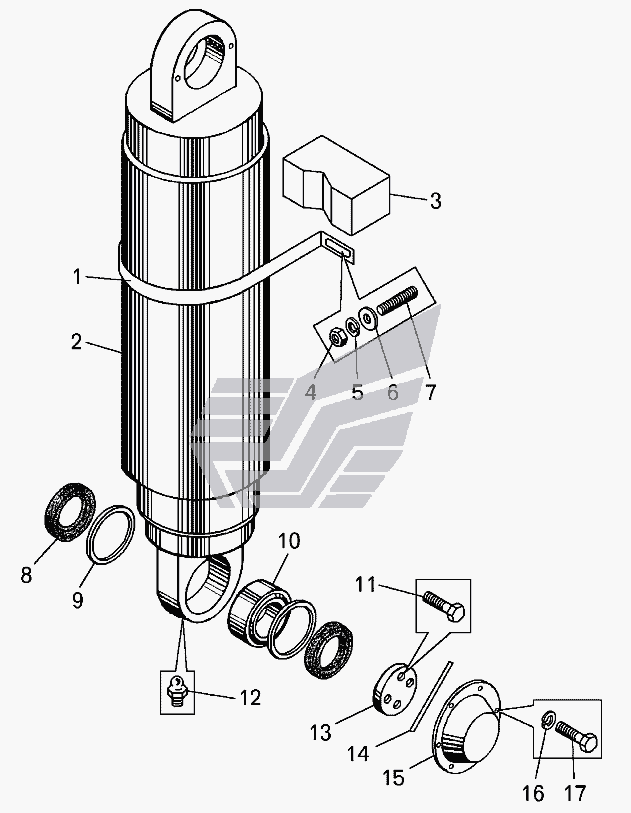 3
1
2
4 5 6 7
8
9
10
11
12
13
14
15
16 17