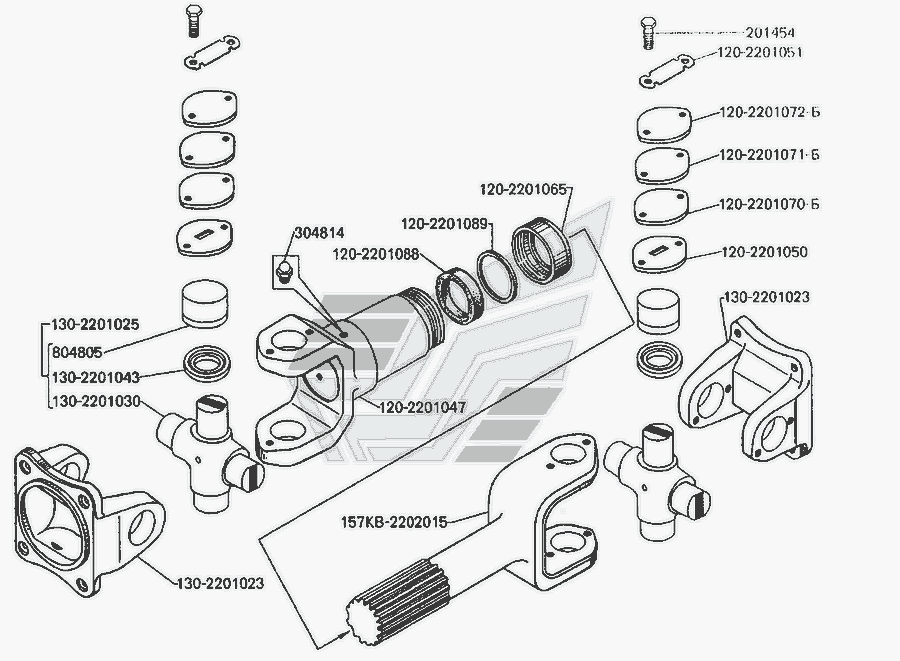 201454
120-2201051
120-2201072-Б
120-2201071-Б
120-2201070-Б
120-2201050
120-2201065
120-2201089
120-2201088
304814
130-2201023
130-2201025
804805
130-2201043
130-2201030
120-2201047
157КВ-2202015
130-2201023