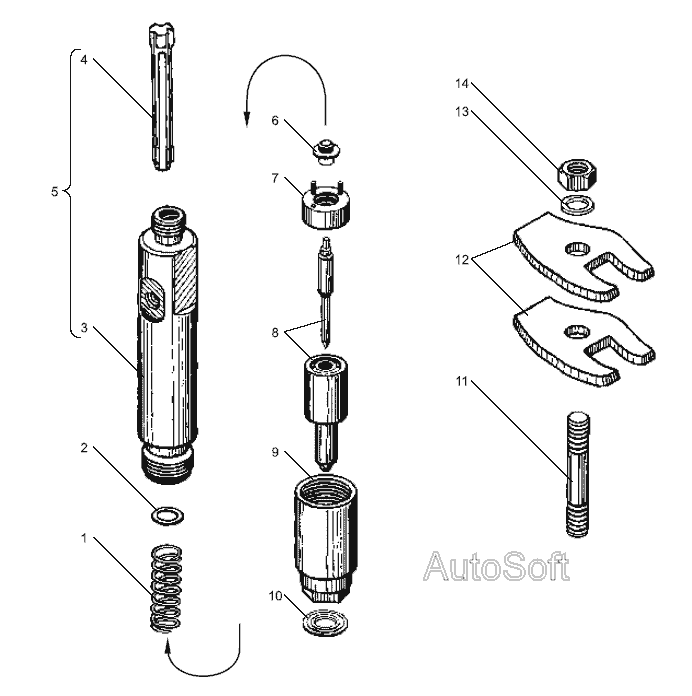 4
5
3
2
1
6
7
8
9
10
14
13
12
11
AutoSoft