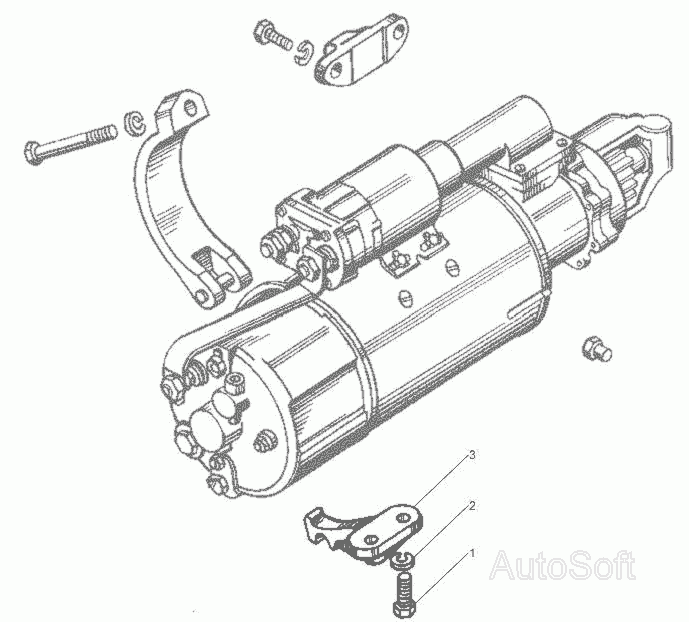 3
2
1
AutoSoft