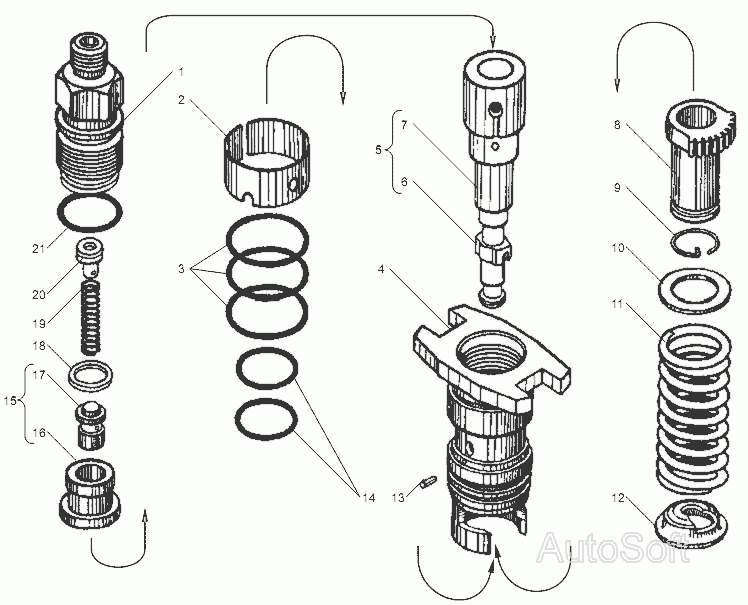 1
2
3
4
5
6
7
8
9
10
11
12
13
14
15
16
17
18
19
20
21
AutoSoft