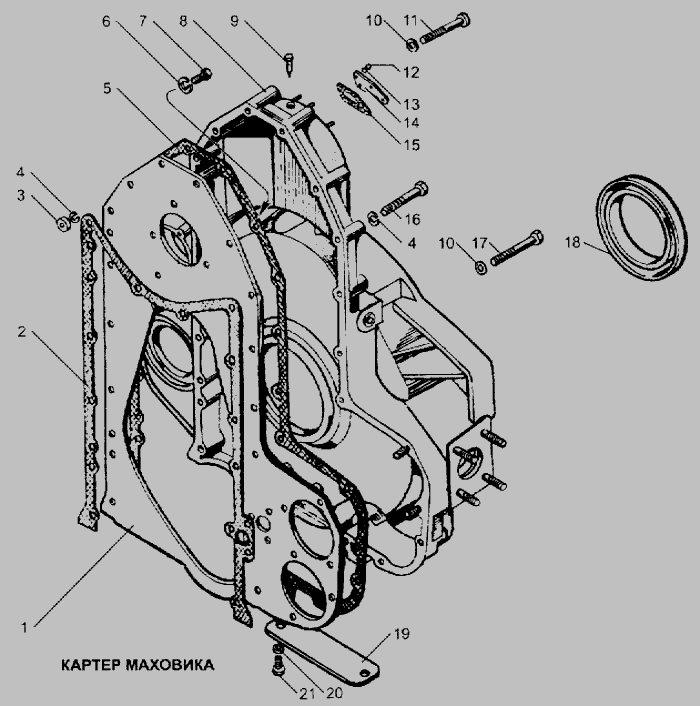 6 7 8 9 10 11 12 13 14 15 5 4 3 16 4 10 17 18 2 1 19 20 21

КАРТЕР МАХОВИКА