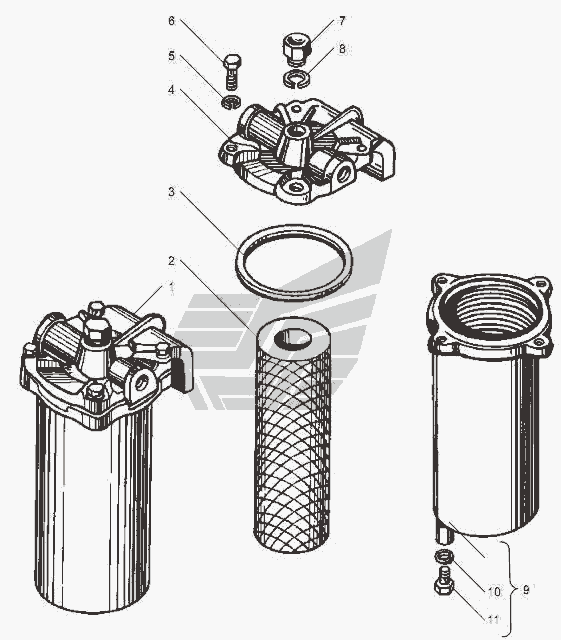 6
7
5
8
4
3
2
1
10
9
11