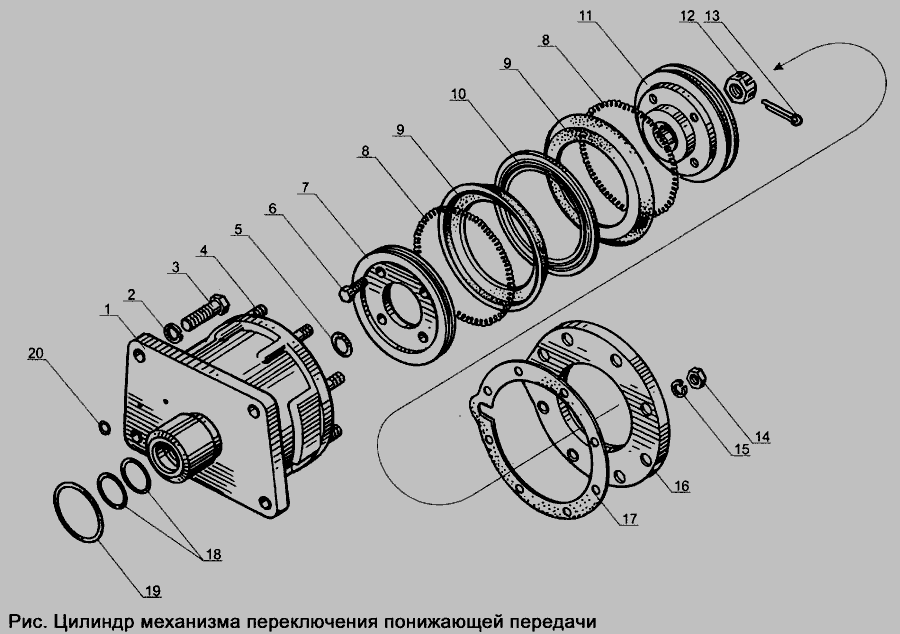 11
12
13
8
9
10
9
8
7
6
5
4
3
2
1
20
14
15
16
17
18
19

Рис. Цилиндр механизма переключения понижающей передачи