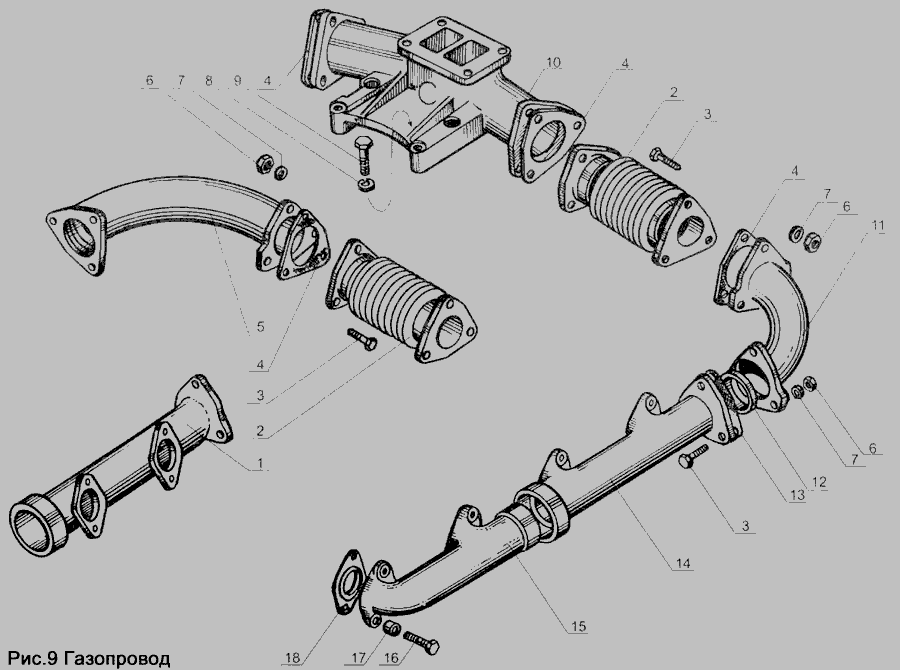 6 7 8 9 4 10 4 2 3

4 7 6 11

5

4

3

2

1

6 7 12 13 3 14 15

18 17 16

Рис.9 Газопровод