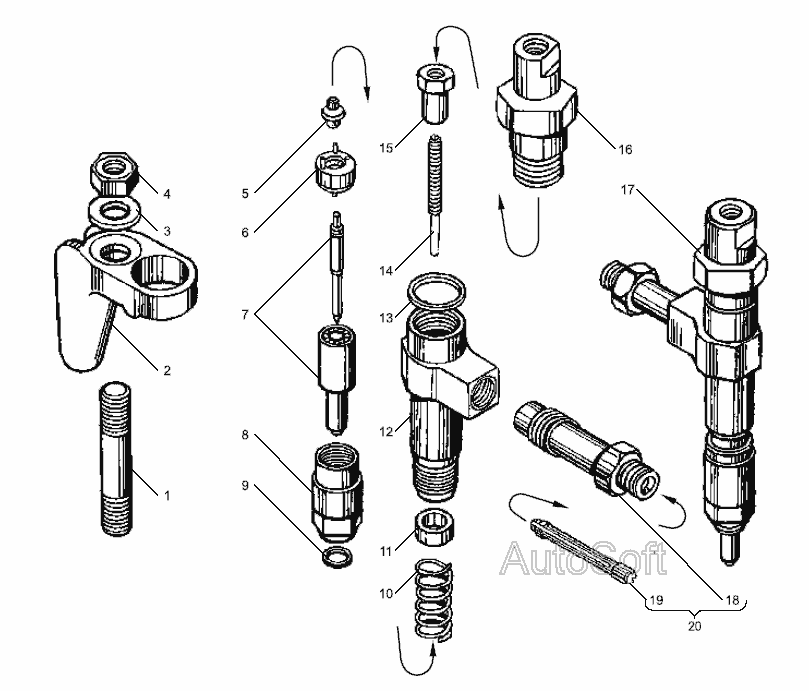 4
3
2
1
5
6
7
8
9
15
14
13
12
11
10
16
17
18
19
20
AutoSoft