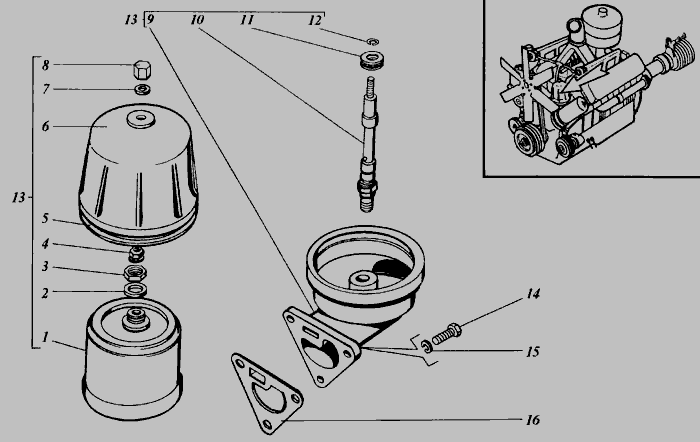 13 9 10 11 12

8
7
6
13
5
4
3
2
1

14
15
16