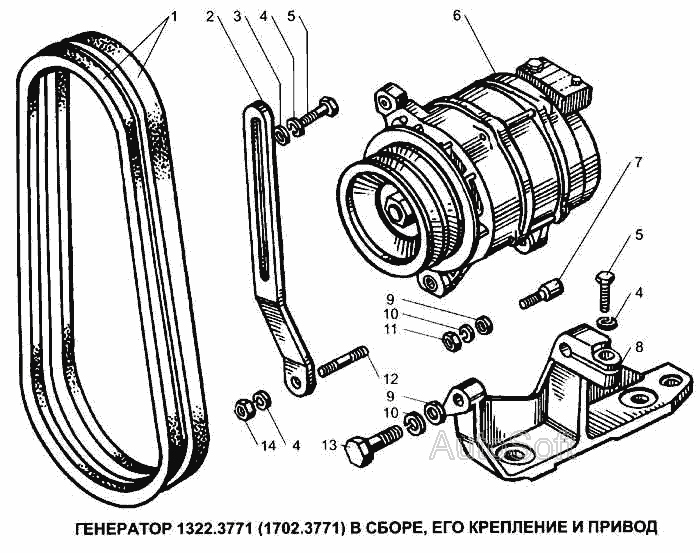 1
2
3
4
5
6
7
5
4
9
10
11
8
12
9
10
14
4
13
AutoSoft

ГЕНЕРАТОР 1322.3771 (1702.3771) В СБОРЕ, ЕГО КРЕПЛЕНИЕ И ПРИВОД