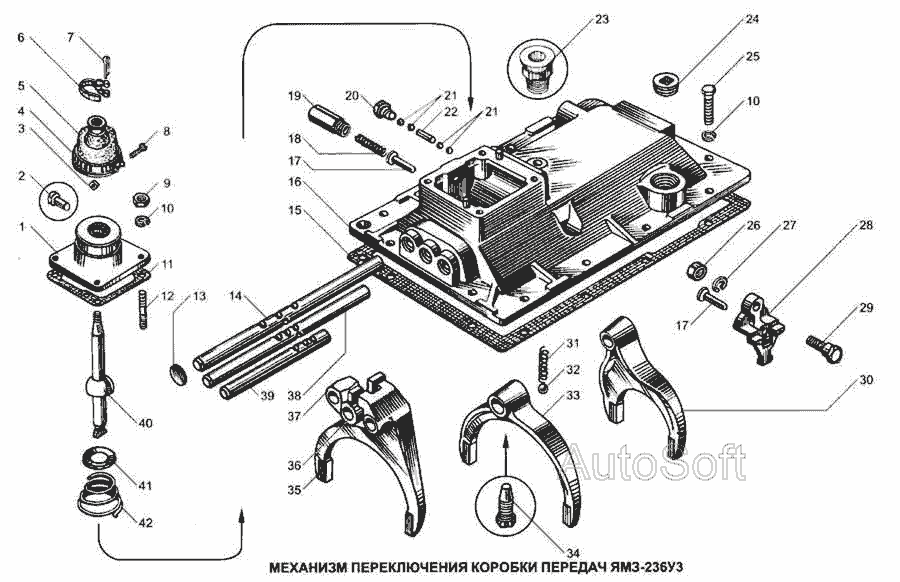 6
7
5
4
3
8
2
9
10
1
11
12
13
40
41
42
19
20
21
22
21
18
17
16
15
14
39
38
37
36
35
23
24
25
10
26
27
28
17
29
31
32
33
30
34
AutoSoft
МЕХАНИЗМ ПЕРЕКЛЮЧЕНИЯ КОРОБКИ ПЕРЕДАЧ ЯМЗ-236У3