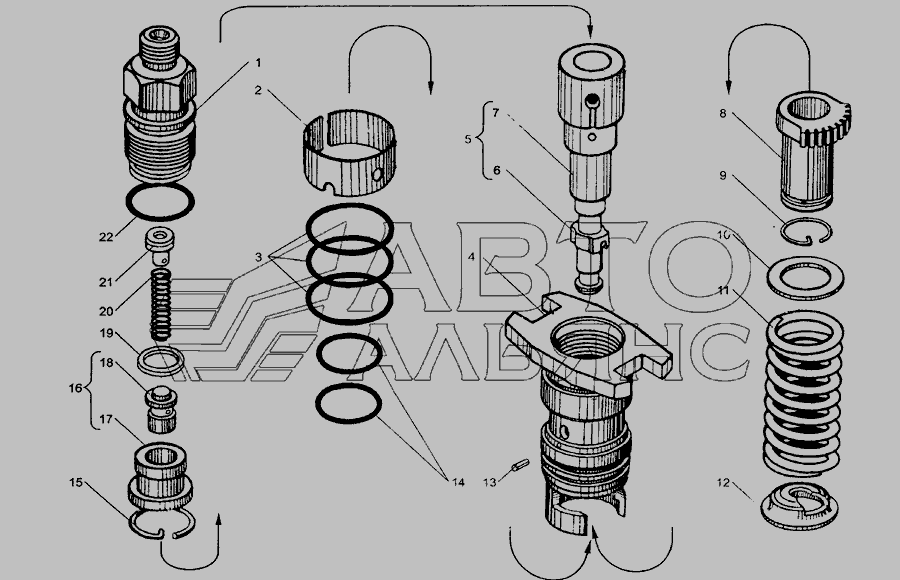 1
2
3
4
5
6
7
8
9
10
11
12
13
14
15
16
17
18
19
20
21
22
АВТО
АЛЬЯНС