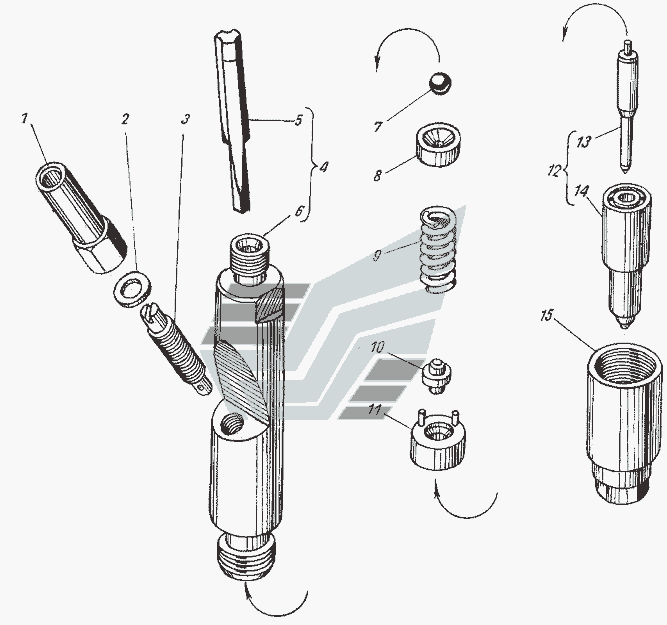 1
2
3
5
4
6
7
8
9
10
11
13
12
14
15