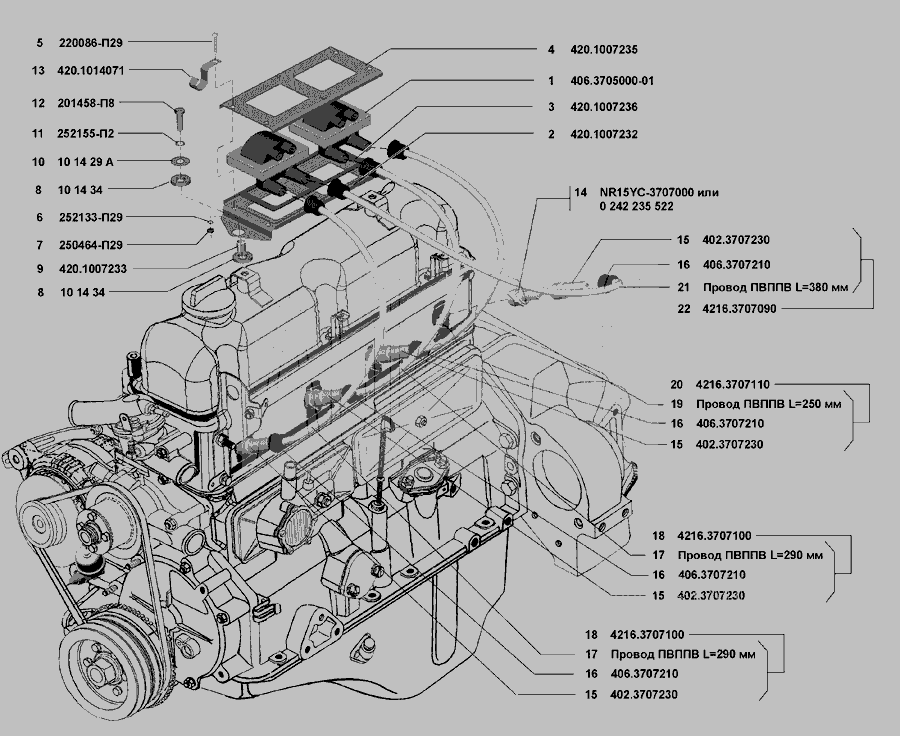 5 220086-П29
13 420.1014071
12 201458-П8
11 252155-П2
10 10 14 29 А
8 10 14 34
6 252133-П29
7 250464-П29
9 420.1007233
8 10 14 34

4 420.1007235
1 406.3705000-01
3 420.1007236
2 420.1007232

14 NR15YC-3707000 или 0 242 235 522

15 402.3707230
16 406.3707210
21 Провод ПВППВ L=380 мм
22 4216.3707090

20 4216.3707110
19 Провод ПВППВ L=250 мм
16 406.3707210
15 402.3707230

18 4216.3707100
17 Провод ПВППВ L=290 мм
16 406.3707210
15 402.3707230

18 4216.3707100
17 Провод ПВППВ L=290 мм
16 406.3707210
15 402.3707230