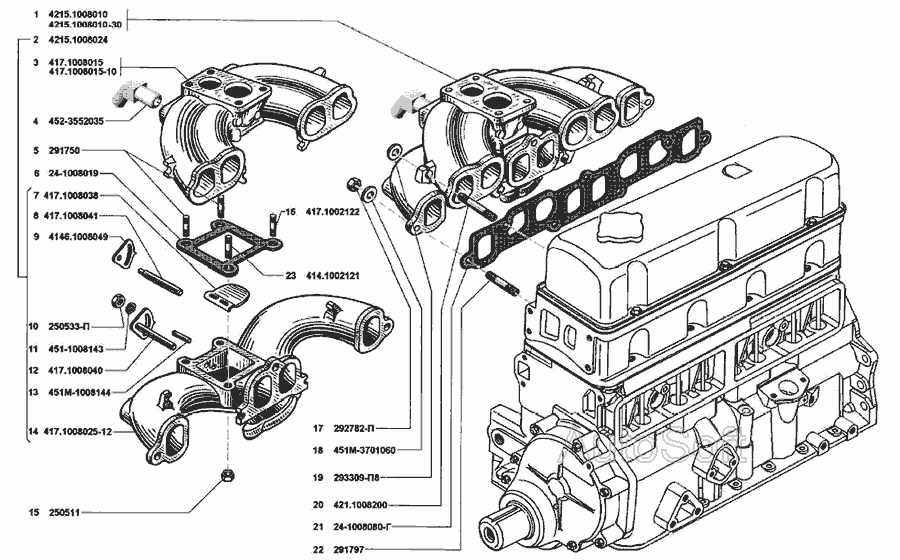 1 4215.1008010
4215.1008010-30
2 4215.1008024
3 417.1008015
417.1008015-10
4 452-3552035
5 291750
6 24-1008019
7 417.1008038
8 417.1008041
9 4146.1008049
10 250533-П
11 451-1008143
12 417.1008040
13 451М-1008144
14 417.1008025-12
15 250511
16 417.1002122
23 414.1002121
17 292782-П
18 451М-3701060
19 293309-П8
20 421.1008200
21 24-1008080-Г
22 291797
AutoSoft