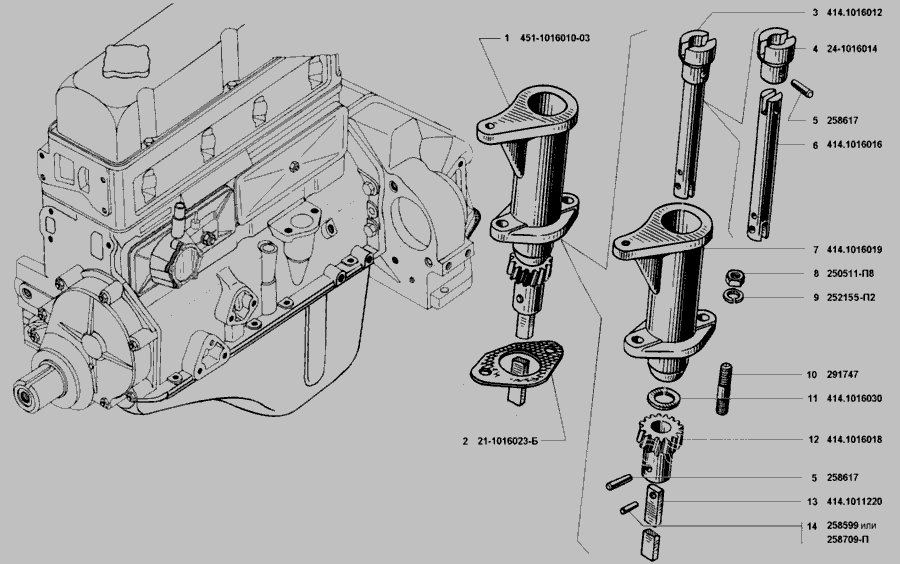 1 451-1016010-03

2 21-1016023-Б

3 414.1016012

4 24-1016014

5 258617

6 414.1016016

7 414.1016019

8 250511-П8

9 252155-П2

10 291747

11 414.1016030

12 414.1016018

5 258617

13 414.1011220

14 258599 или 258709-П