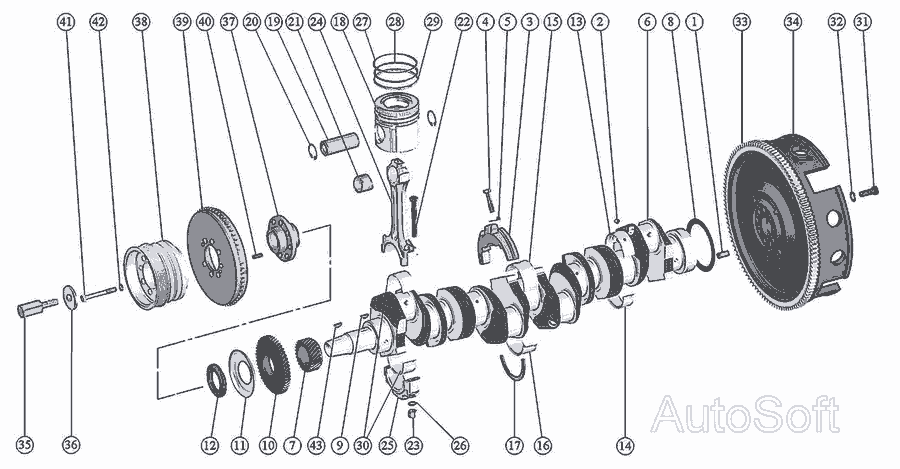 41 42 38 39 40 37 20 19 21 24 18 27 28 29 22 4 5 3 15 13 2 6 8 1 33 34 32 31

35 36 12 11 10 7 43 9 30 25 23 26 17 16 14

AutoSoft