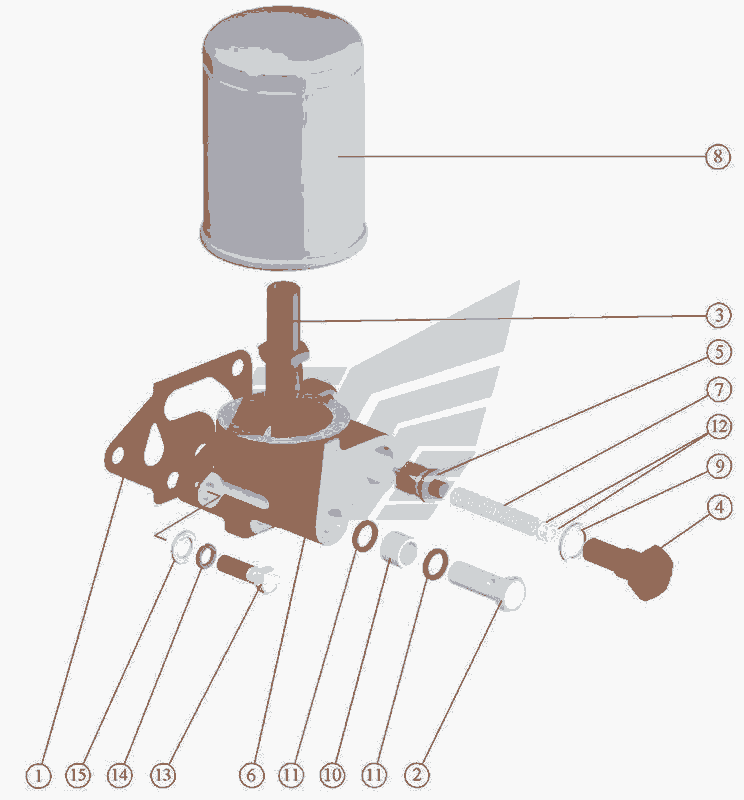 8
3
5
7
12
9
4
1
15
14
13
6
11
10
11
2