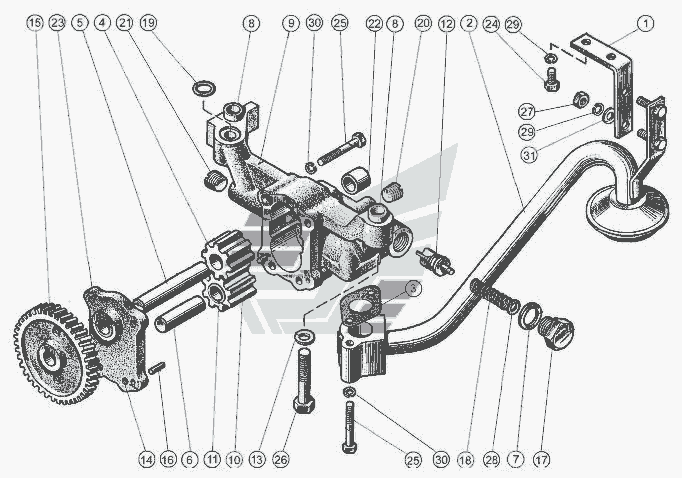 15 23 5 4 21 19 8 9 30 25 22 8 20 12 2 24 29 1

27
29
31

3

14 16 6 11 10 13 26 25 30 18 28 7 17