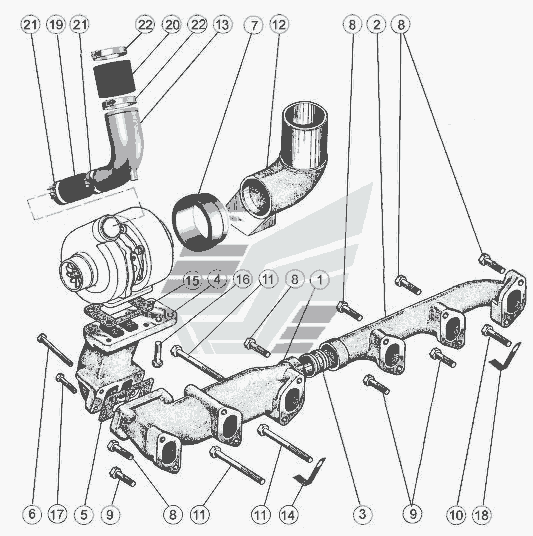 21 19 21 22 20 22 13 7 12 8 2 8

15 4 16 11 8 1

6 17 5 9 8 11 11 14 3 9 10 18