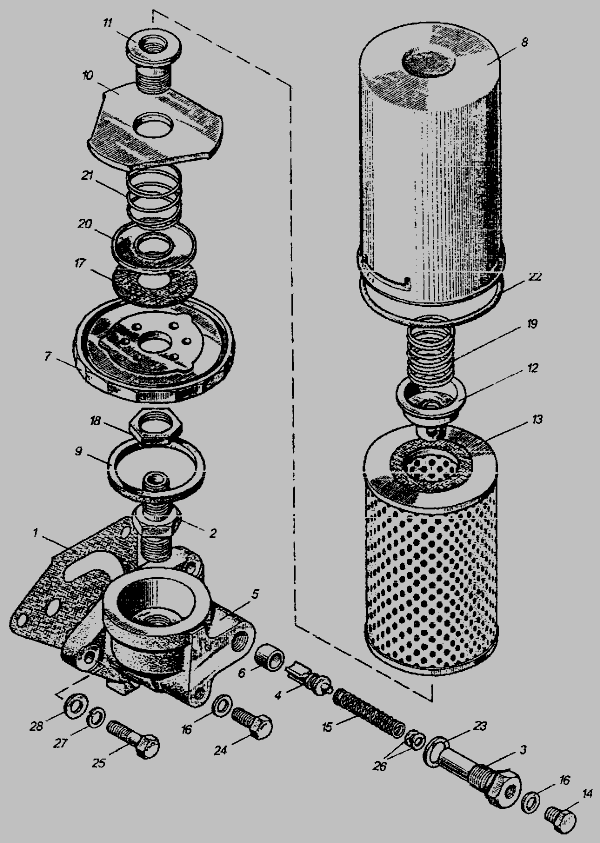 11
10
21
20
17
7
18
9
1
2
5
6
4
28
27
25
16
24
15
26
23
3
16
14
8
22
19
12
13