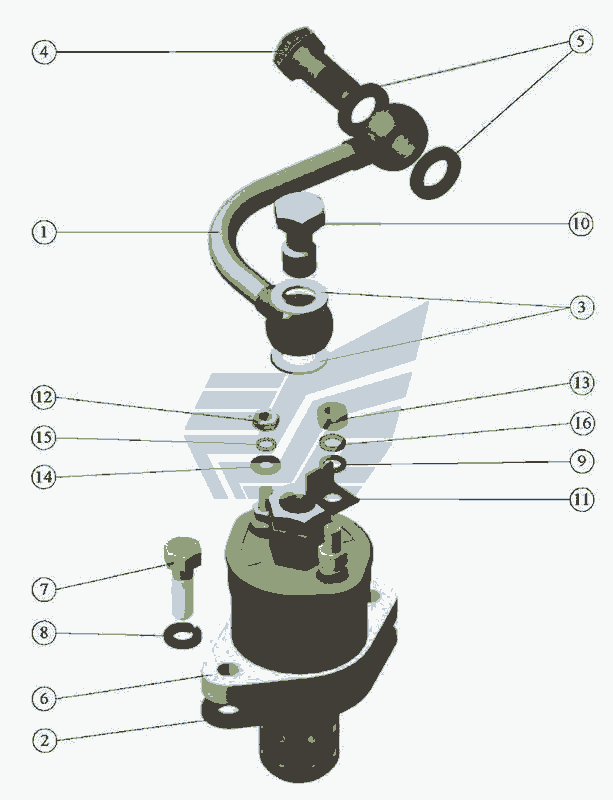 4
5
1
10
3
12
13
15
16
14
9
11
7
8
6
2