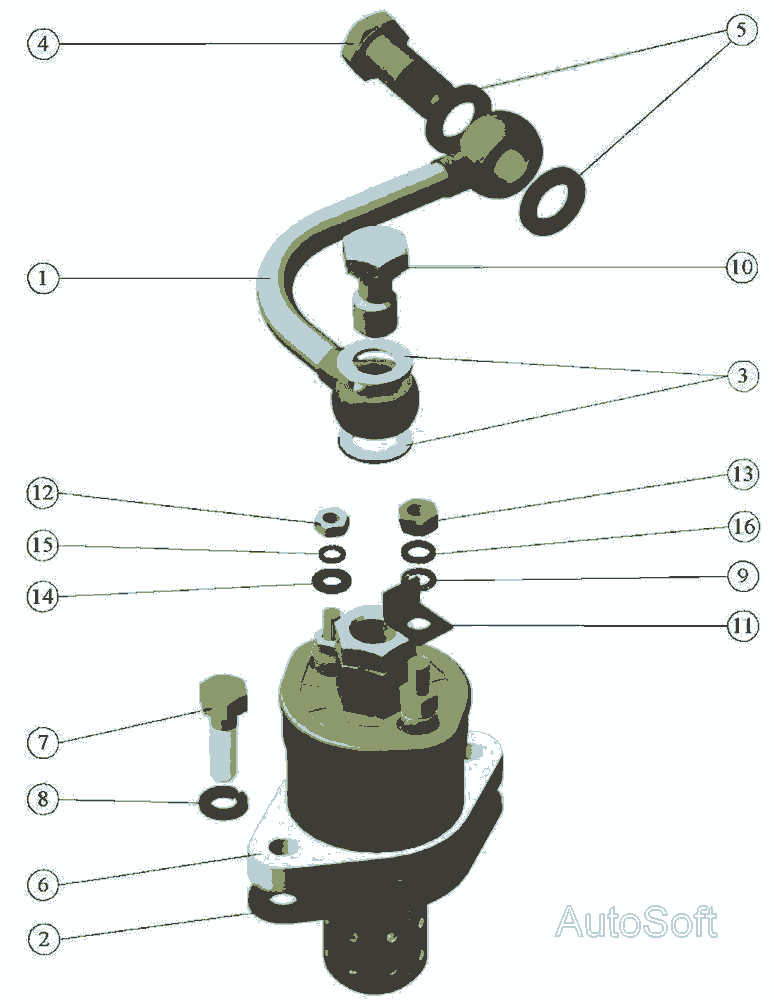 4
5
1
10
3
12
13
15
16
14
9
11
7
8
6
2
AutoSoft