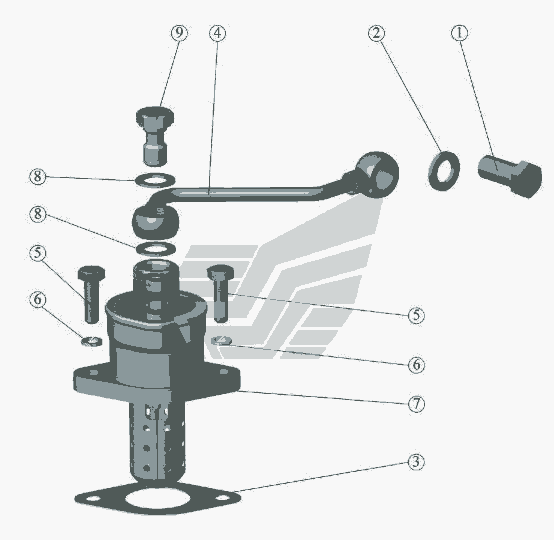 9
4
2
1
8
8
5
6
5
6
7
3