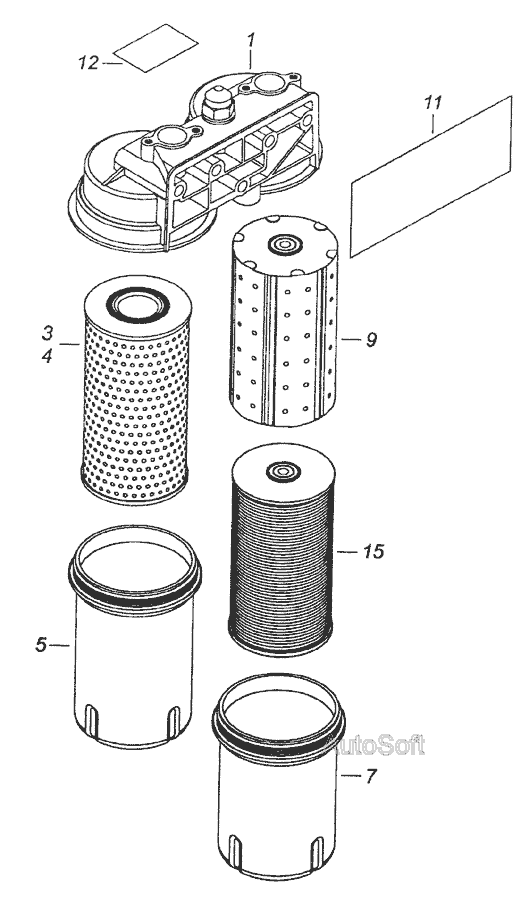 12
1
11
3
4
9
15
5
AutoSoft
7