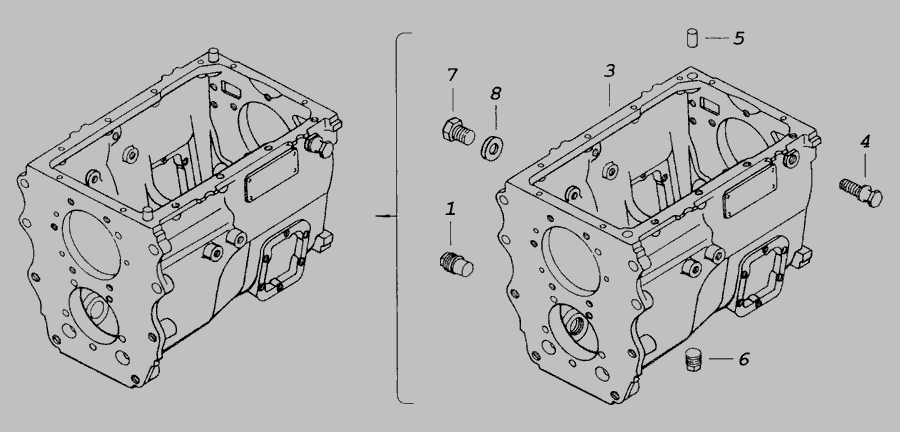 5
7
8
3
4
1
6